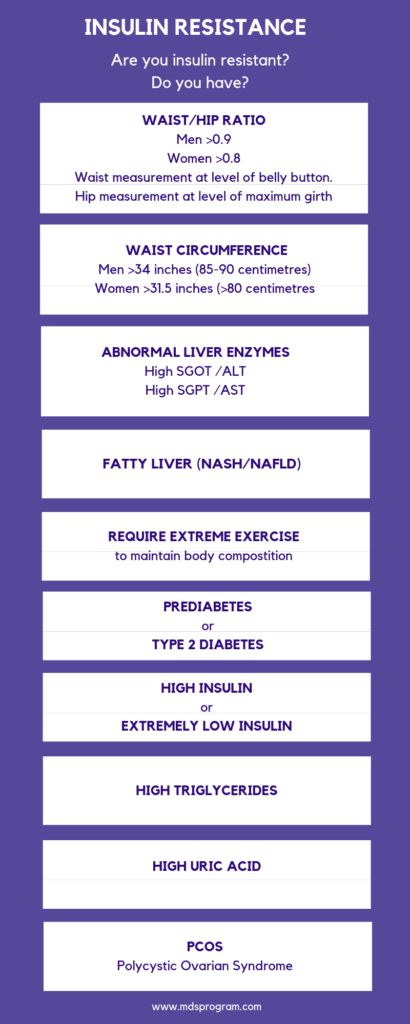 INSULIN RESISTANCE

Are you insulin resistant?
Do you have?

WAIST/HIP RATIO
Men >0.9
Women >0.8
Waist measurement at level of belly button.
Hip measurement at level of maximum girth

WAIST CIRCUMFERENCE
Men >34 inches (85-90 centimetres)
Women >31.5 inches (>80 centimetres

ABNORMAL LIVER ENZYMES
High SGOT /ALT
High SGPT /AST

FATTY LIVER (NASH/NAFLD)

REQUIRE EXTREME EXERCISE
to maintain body compostition

PREDIABETES
or
TYPE 2 DIABETES

HIGH INSULIN
or
EXTREMELY LOW INSULIN

HIGH TRIGLYCERIDES

HIGH URIC ACID

PCOS
Polycystic Ovarian Syndrome

www.mdsprogram.com